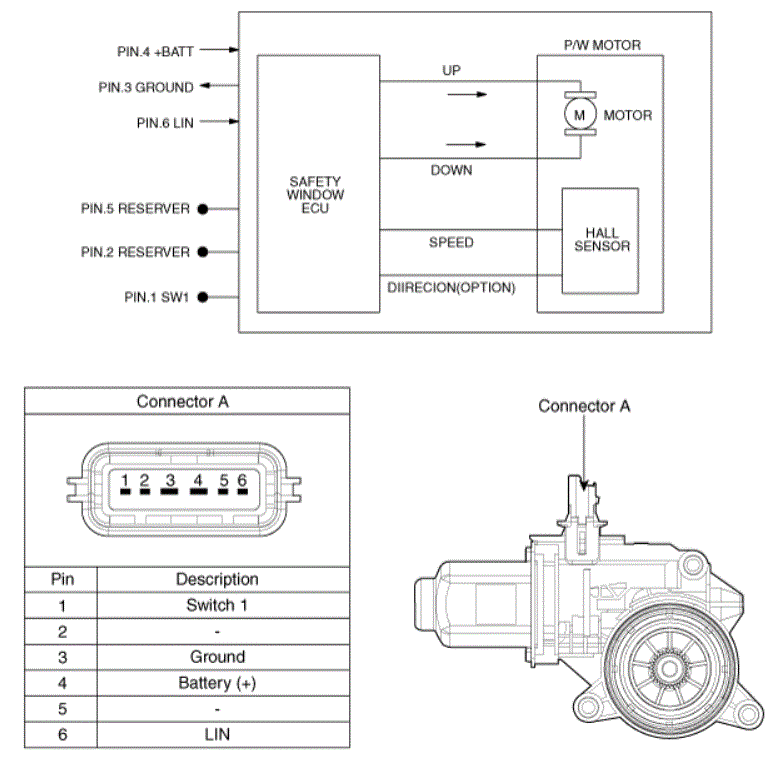 PIN.4 +BATT
PIN.3 GROUND
PIN.6 LIN
PIN.5 RESERVER
PIN.2 RESERVER
PIN.1 SW1

SAFETY WINDOW ECU

UP
DOWN
SPEED
DIIRECION(OPTION)

P/W MOTOR
M MOTOR
HALL SENSOR

Connector A

1 2 3 4 5 6

| Pin | Description |
|---|---|
| 1 | Switch 1 |
| 2 | - |
| 3 | Ground |
| 4 | Battery (+) |
| 5 | - |
| 6 | LIN |

Connector A