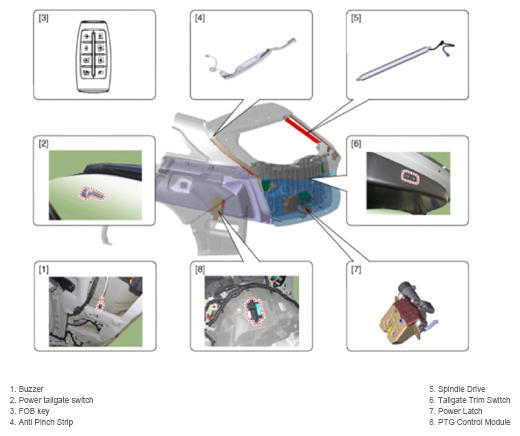 [3]

[4]

[5]

[2]

[6]

[1]

[8]

[7]

1. Buzzer
2. Power tailgate switch
3. FOB key
4. Anti Pinch Strip

5. Spindle Drive
6. Tailgate Trim Switch
7. Power Latch
8. PTG Control Module