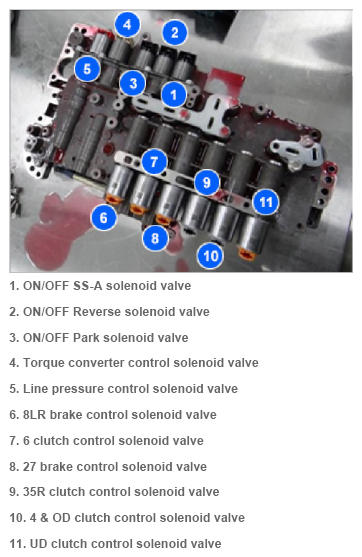 4
2
5
3
1
7
9
11
6
8
10

1. ON/OFF SS-A solenoid valve

2. ON/OFF Reverse solenoid valve

3. ON/OFF Park solenoid valve

4. Torque converter control solenoid valve

5. Line pressure control solenoid valve

6. 8LR brake control solenoid valve

7. 6 clutch control solenoid valve

8. 27 brake control solenoid valve

9. 35R clutch control solenoid valve

10. 4 & OD clutch control solenoid valve

11. UD clutch control solenoid valve