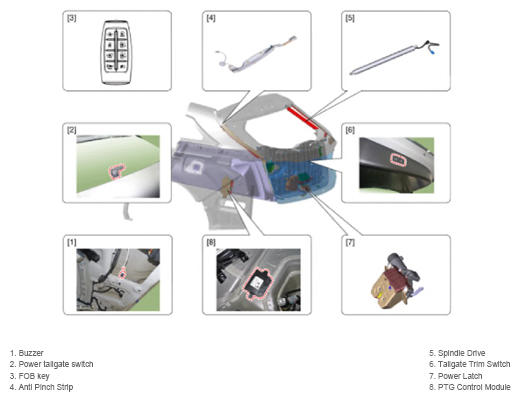 [3]

[4]

[5]

[2]

[6]

[1]

[8]

[7]

1. Buzzer
2. Power tailgate switch
3. FOB key
4. Anti Pinch Strip

5. Spindle Drive
6. Tailgate Trim Switch
7. Power Latch
8. PTG Control Module