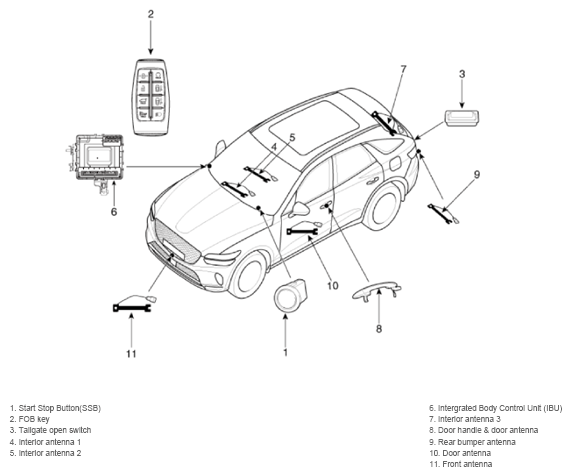 2

7

3

5

4

9

6

10

8

11

1

1. Start Stop Button(SSB)
2. FOB key
3. Tailgate open switch
4. Interior antenna 1
5. Interior antenna 2

6. Intergrated Body Control Unit (IBU)
7. Interior antenna 3
8. Door handle & door antenna
9. Rear bumper antenna
10. Door antenna
11. Front antenna