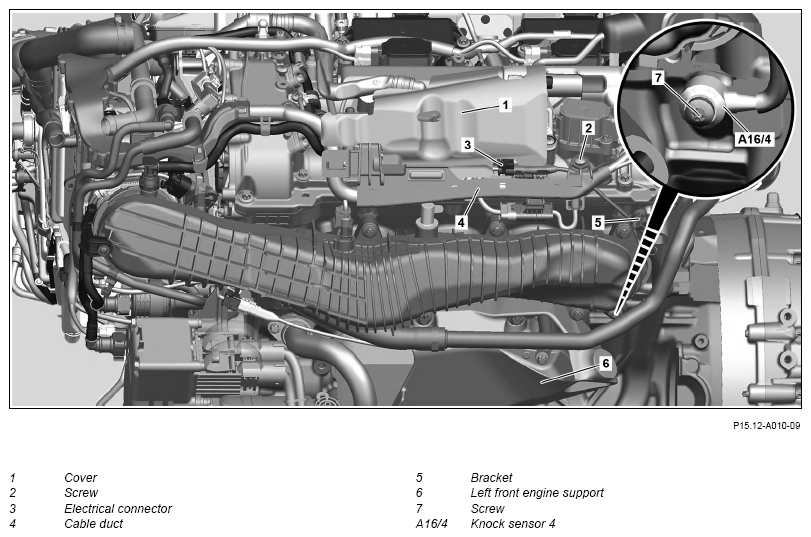 7
A16/4
1
2
3
4
5
6

P15.12-A010-09

1 Cover
2 Screw
3 Electrical connector
4 Cable duct

5 Bracket
6 Left front engine support
7 Screw
A16/4 Knock sensor 4