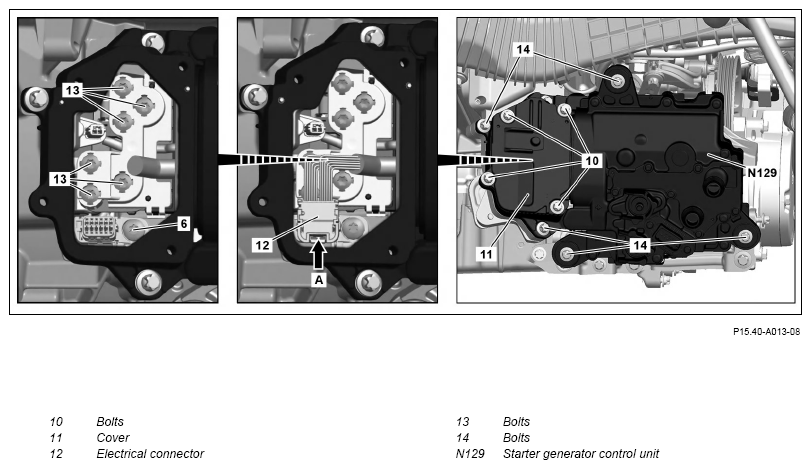 13

13

6

12

A

14

10

N129

11

14

P15.40-A013-08

10 Bolts
11 Cover
12 Electrical connector

13 Bolts
14 Bolts
N129 Starter generator control unit