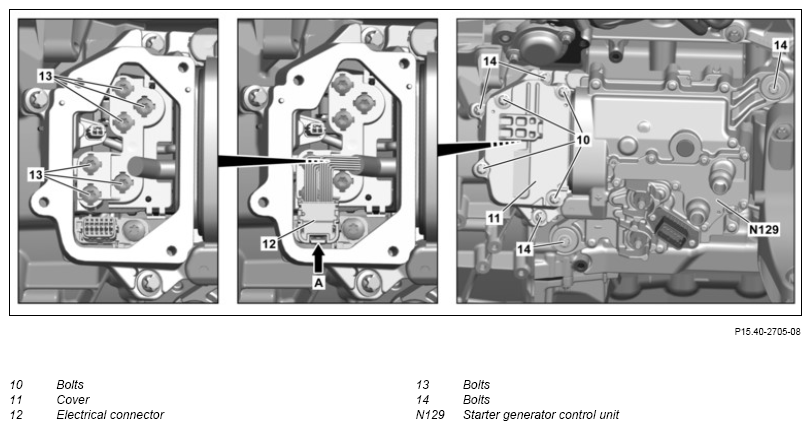 13

13

12

A

14

14

10

11

14

N129

P15.40-2705-08

10 Bolts
11 Cover
12 Electrical connector

13 Bolts
14 Bolts
N129 Starter generator control unit