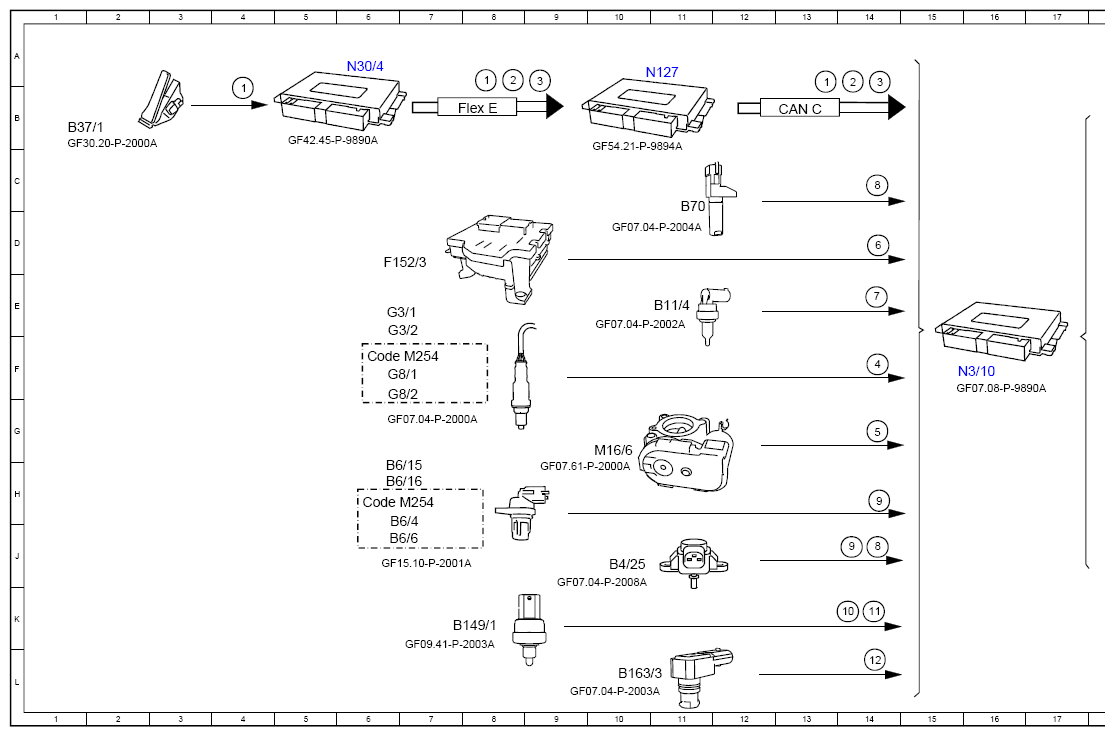 1 2 3 4 5 6 7 8 9 10 11 12 13 14 15 16 17

A
B
C
D
E
F
G
H
J
K
L

B37/1
GF30.20-P-2000A

1

N30/4
GF42.45-P-9890A

1 2 3
Flex E

N127
GF54.21-P-9894A

1 2 3
CAN C

B70
GF07.04-P-2004A

8

F152/3

6

B11/4
GF07.04-P-2002A

7

G3/1
G3/2
Code M254
G8/1
G8/2
GF07.04-P-2000A

4

N3/10
GF07.08-P-9890A

M16/6
GF07.61-P-2000A

5

B6/15
B6/16
Code M254
B6/4
B6/6
GF15.10-P-2001A

9

B4/25
GF07.04-P-2008A

9 8

B149/1
GF09.41-P-2003A

10 11

B163/3
GF07.04-P-2003A

12

1 2 3 4 5 6 7 8 9 10 11 12 13 14 15 16 17