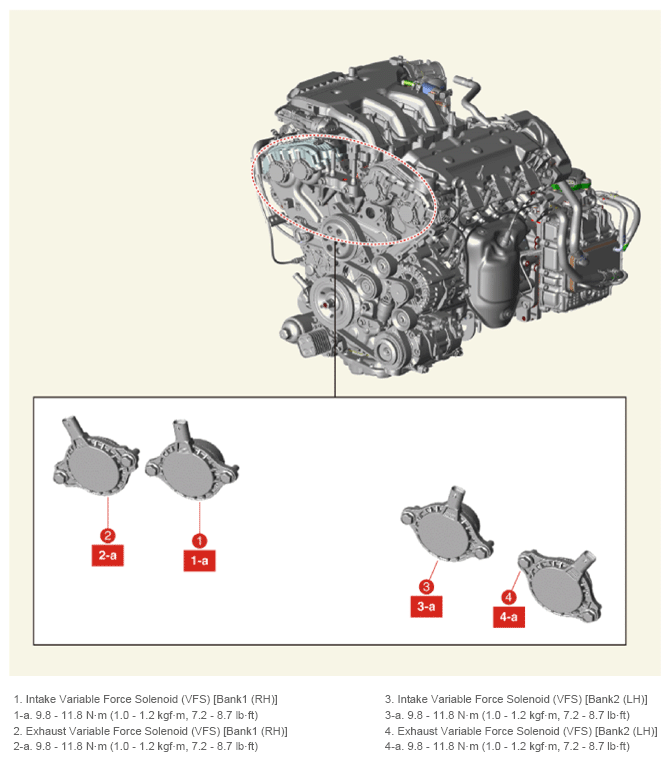 2
2-a

1
1-a

3
3-a

4
4-a

1. Intake Variable Force Solenoid (VFS) [Bank1 (RH)]
1-a. 9.8 - 11.8 N·m (1.0 - 1.2 kgf·m, 7.2 - 8.7 lb·ft)
2. Exhaust Variable Force Solenoid (VFS) [Bank1 (RH)]
2-a. 9.8 - 11.8 N·m (1.0 - 1.2 kgf·m, 7.2 - 8.7 lb·ft)

3. Intake Variable Force Solenoid (VFS) [Bank2 (LH)]
3-a. 9.8 - 11.8 N·m (1.0 - 1.2 kgf·m, 7.2 - 8.7 lb·ft)
4. Exhaust Variable Force Solenoid (VFS) [Bank2 (LH)]
4-a. 9.8 - 11.8 N·m (1.0 - 1.2 kgf·m, 7.2 - 8.7 lb·ft)