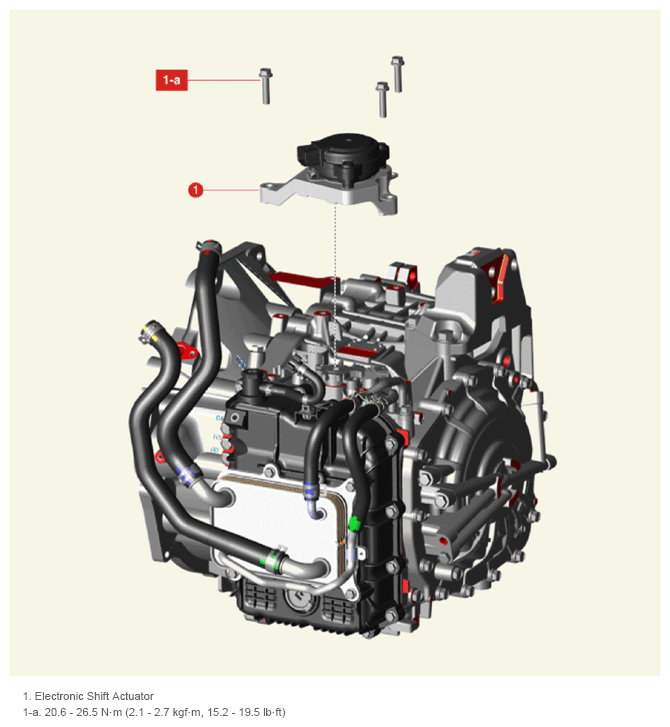 1-a

1

1. Electronic Shift Actuator
1-a. 20.6 - 26.5 N·m (2.1 - 2.7 kgf·m, 15.2 - 19.5 lb·ft)