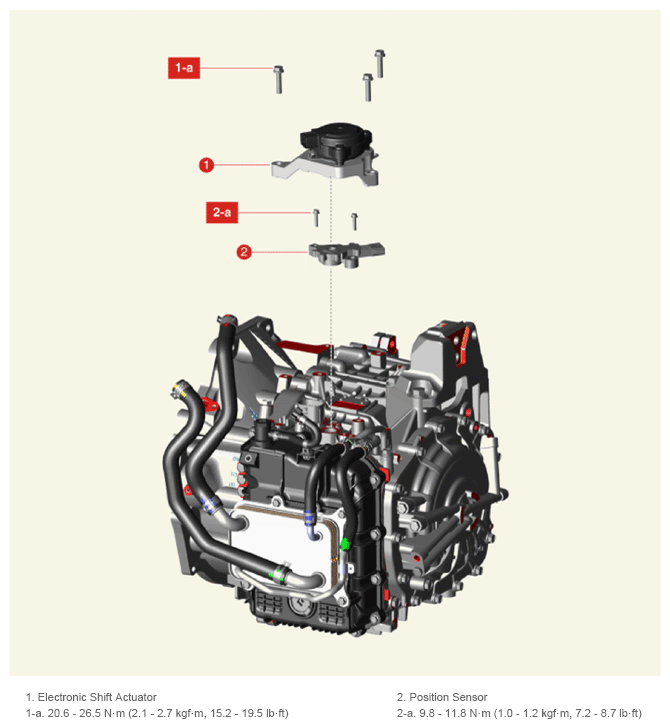 1-a

1

2-a

2

1. Electronic Shift Actuator
1-a. 20.6 - 26.5 N·m (2.1 - 2.7 kgf·m, 15.2 - 19.5 lb·ft)

2. Position Sensor
2-a. 9.8 - 11.8 N·m (1.0 - 1.2 kgf·m, 7.2 - 8.7 lb·ft)