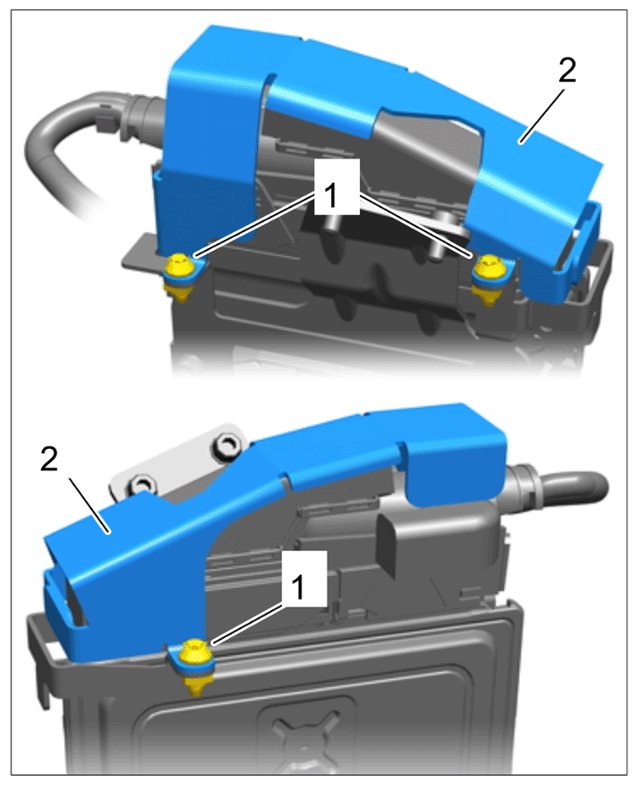 2
1
2
1