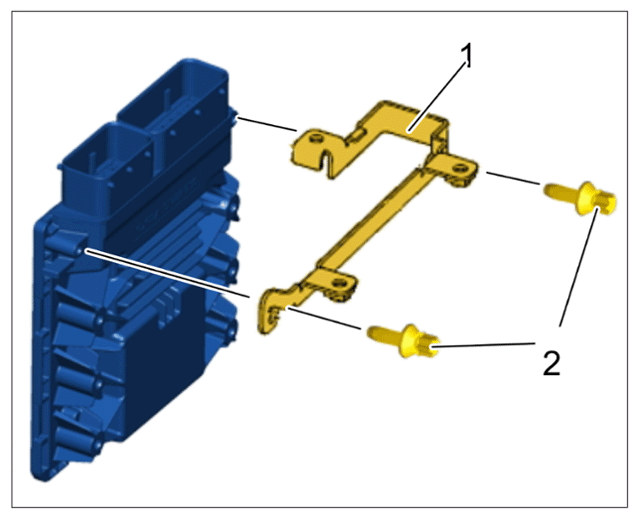 1

2