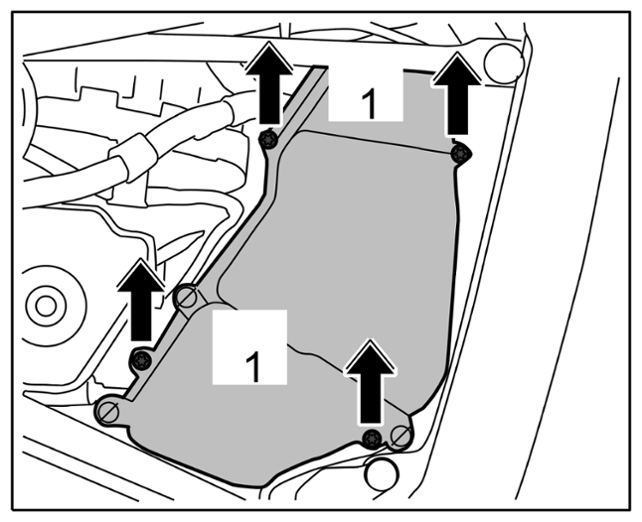 1

1