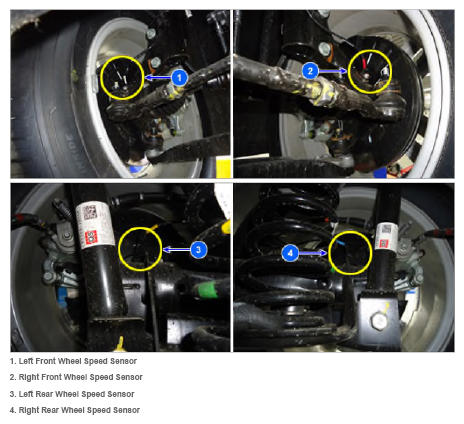 1

2

3

4

1. Left Front Wheel Speed Sensor

2. Right Front Wheel Speed Sensor

3. Left Rear Wheel Speed Sensor

4. Right Rear Wheel Speed Sensor