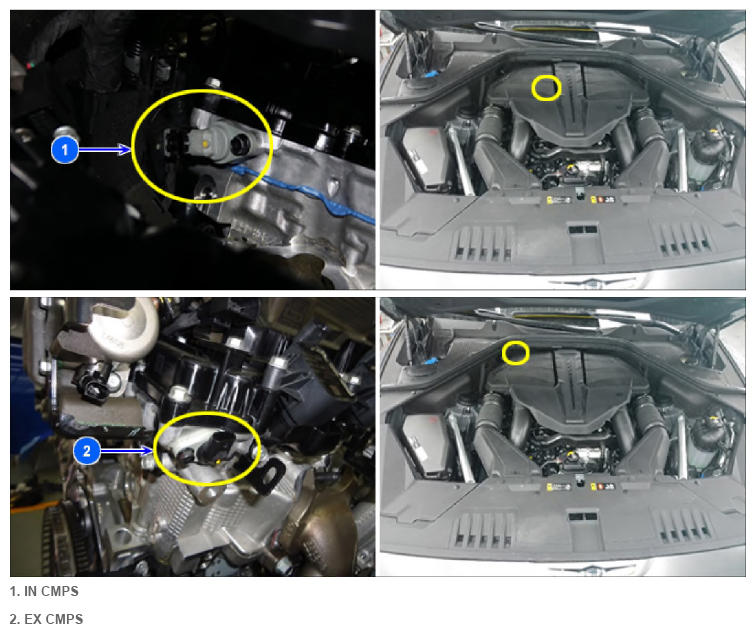 1

2

1. IN CMPS

2. EX CMPS