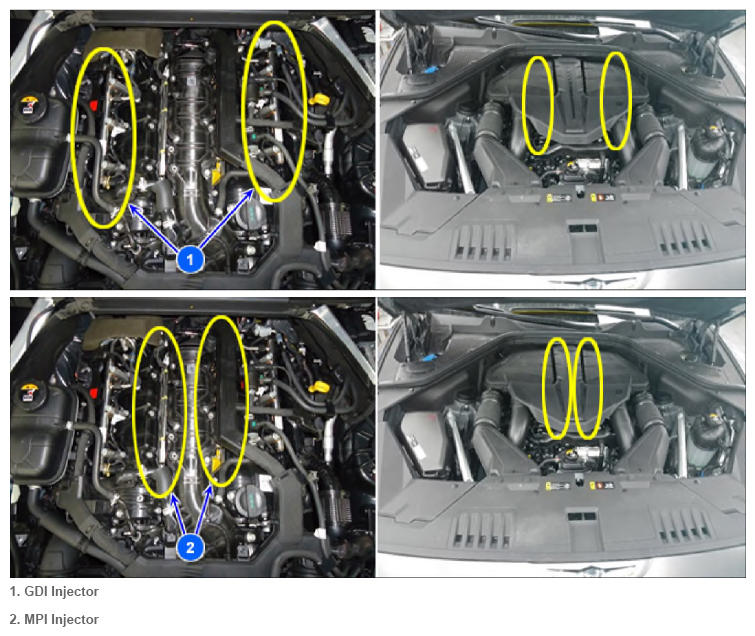 1

2

1. GDI Injector

2. MPI Injector