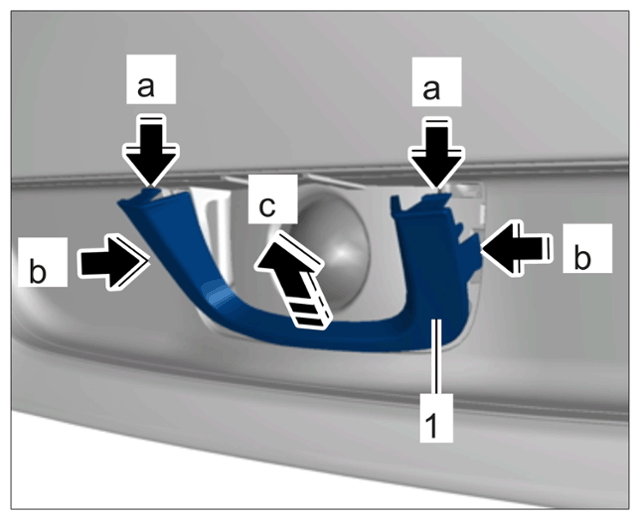 a
a
c
b
b
1