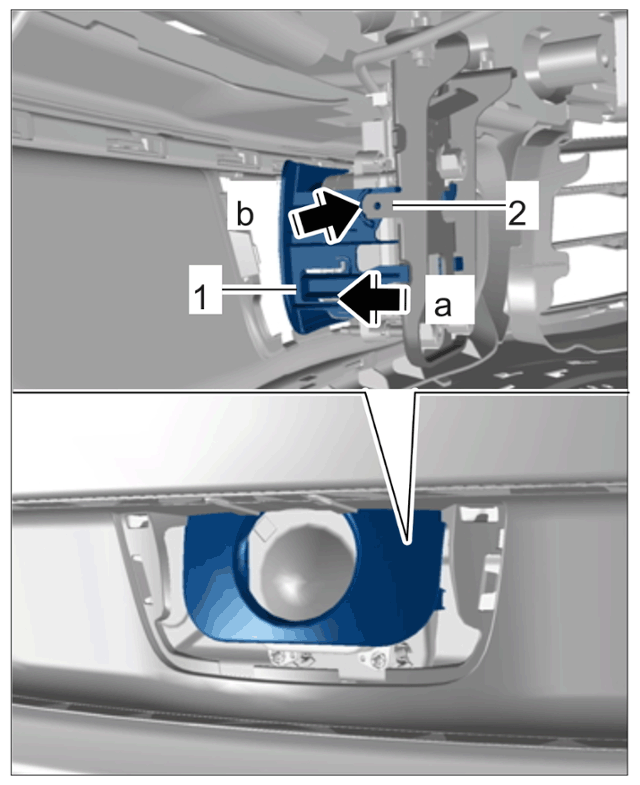 b
2
1
a