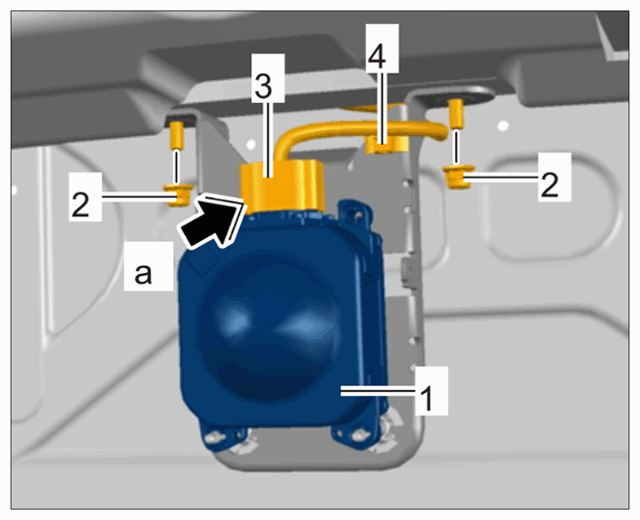 3
4
2
2
a
1