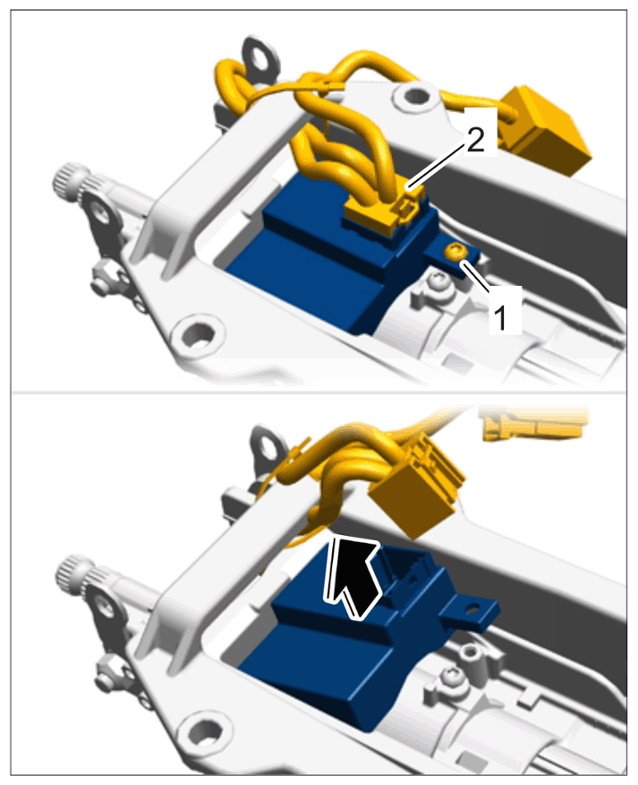 2
1