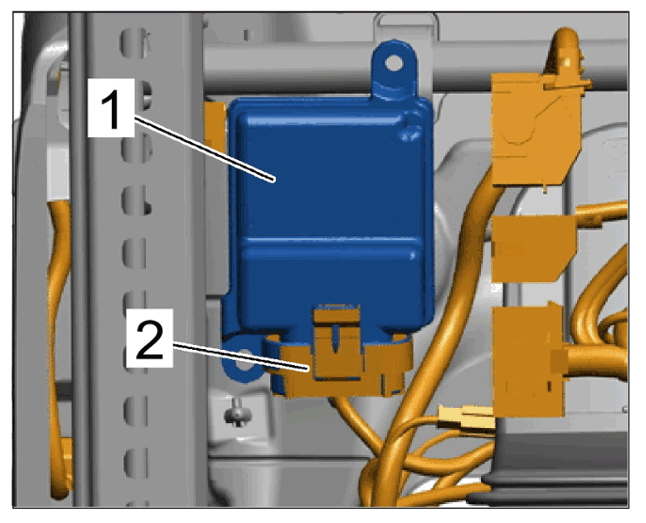 1

2