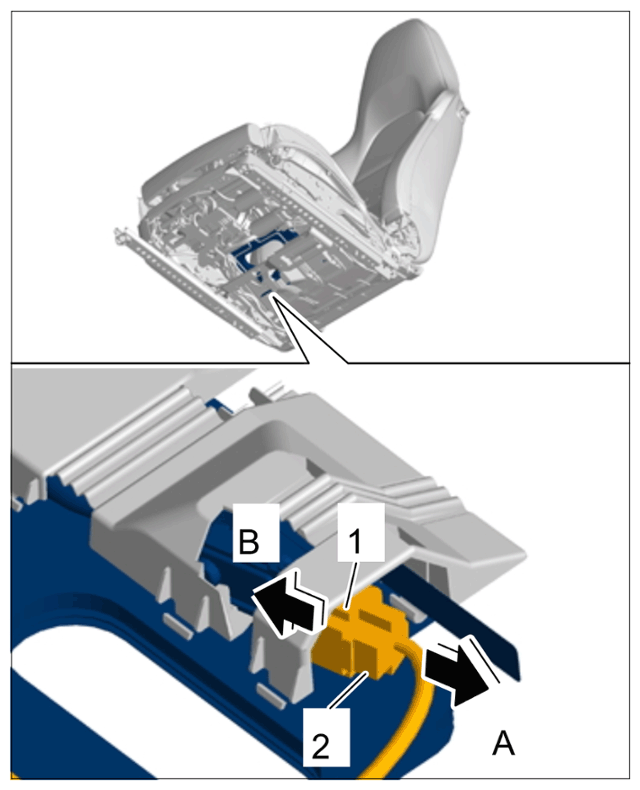 B
1
2
A