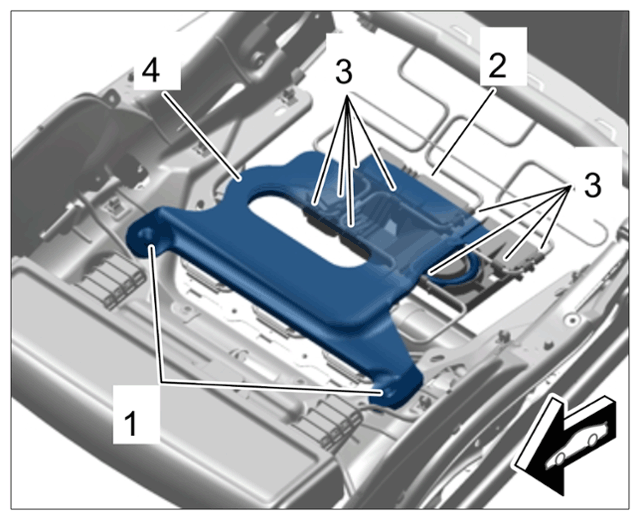 4
3
2
3
1