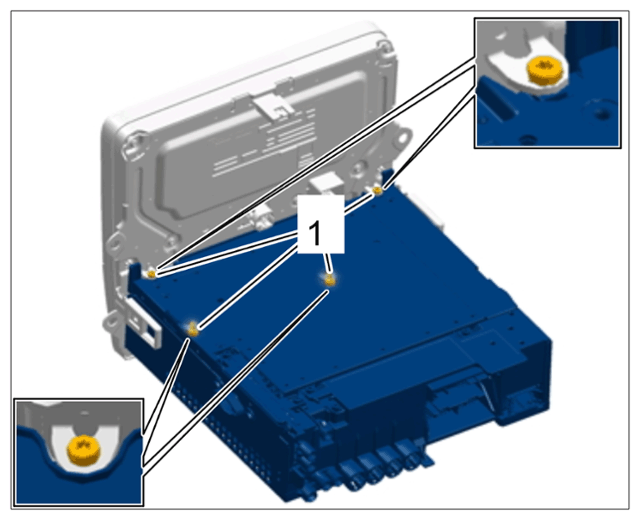 1