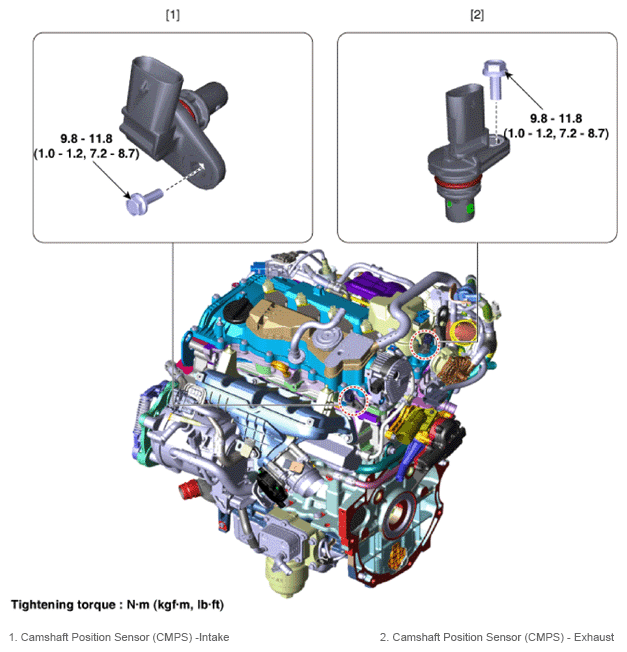 [1]

9.8 - 11.8
(1.0 - 1.2, 7.2 - 8.7)

[2]

9.8 - 11.8
(1.0 - 1.2, 7.2 - 8.7)

Tightening torque : N·m (kgf·m, lb·ft)

1. Camshaft Position Sensor (CMPS) -Intake

2. Camshaft Position Sensor (CMPS) - Exhaust