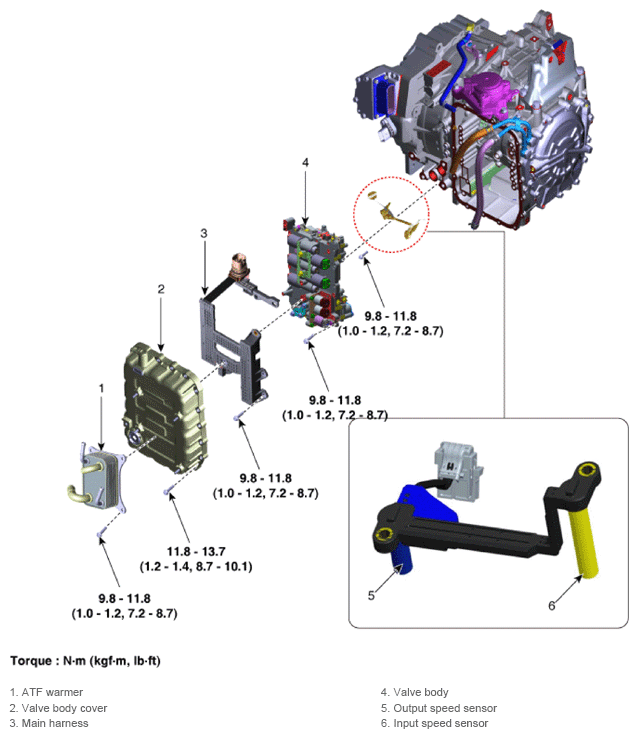 4

3

2

1

9.8 - 11.8
(1.0 - 1.2, 7.2 - 8.7)

9.8 - 11.8
(1.0 - 1.2, 7.2 - 8.7)

9.8 - 11.8
(1.0 - 1.2, 7.2 - 8.7)

11.8 - 13.7
(1.2 - 1.4, 8.7 - 10.1)

9.8 - 11.8
(1.0 - 1.2, 7.2 - 8.7)

5

6

Torque : N·m (kgf·m, lb·ft)

1. ATF warmer
2. Valve body cover
3. Main harness

4. Valve body
5. Output speed sensor
6. Input speed sensor