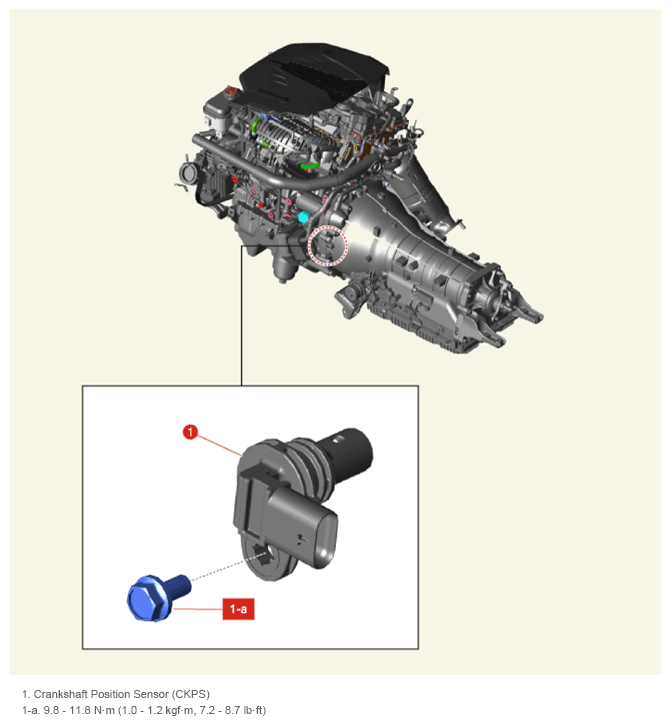 1

1-a

1. Crankshaft Position Sensor (CKPS)
1-a. 9.8 - 11.8 N·m (1.0 - 1.2 kgf·m, 7.2 - 8.7 lb·ft)