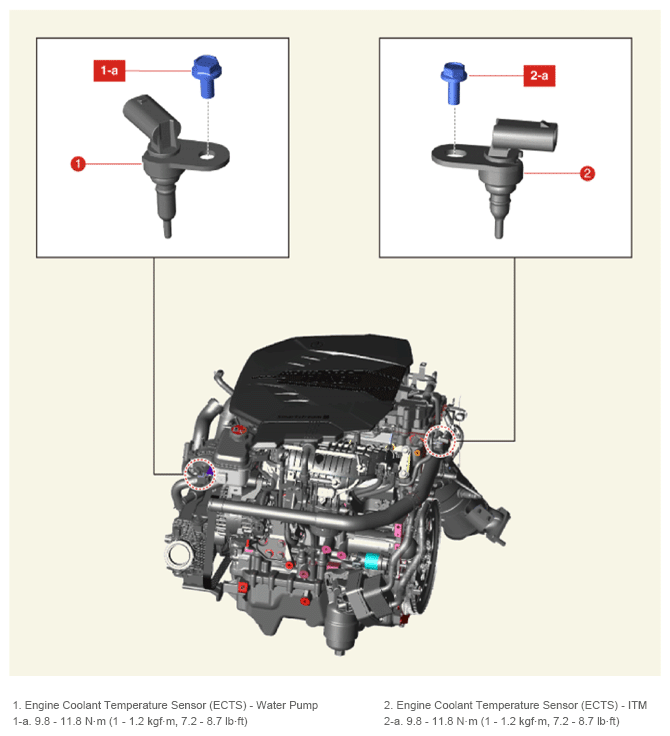 1-a

1

2-a

2

1. Engine Coolant Temperature Sensor (ECTS) - Water Pump
1-a. 9.8 - 11.8 N·m (1 - 1.2 kgf·m, 7.2 - 8.7 lb·ft)

2. Engine Coolant Temperature Sensor (ECTS) - ITM
2-a. 9.8 - 11.8 N·m (1 - 1.2 kgf·m, 7.2 - 8.7 lb·ft)