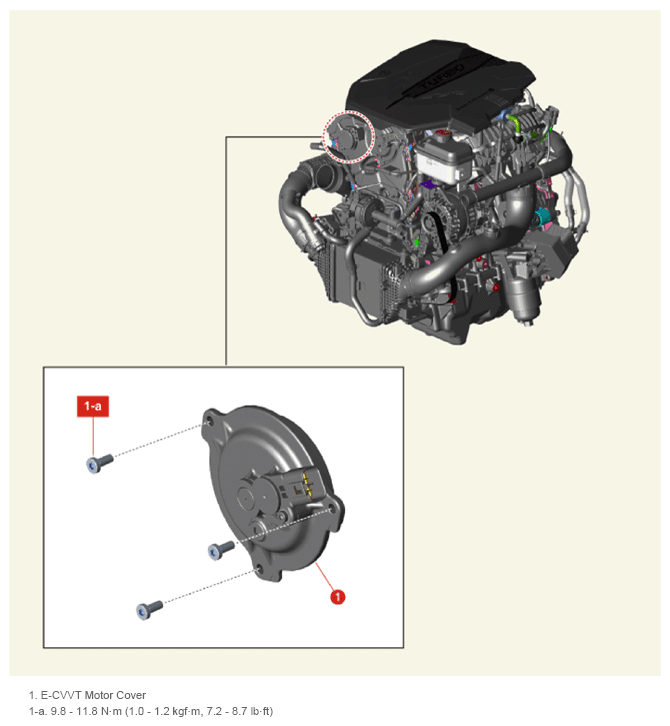 TURBO

1-a

1

1. E-CVVT Motor Cover
1-a. 9.8 - 11.8 N·m (1.0 - 1.2 kgf·m, 7.2 - 8.7 lb·ft)