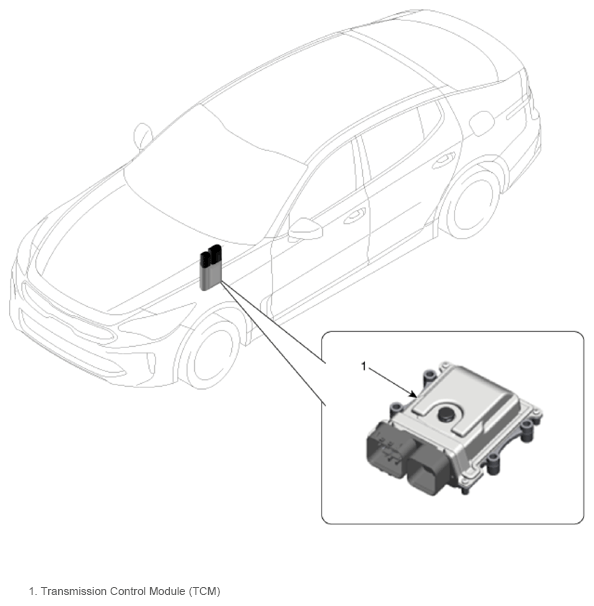 1

1. Transmission Control Module (TCM)