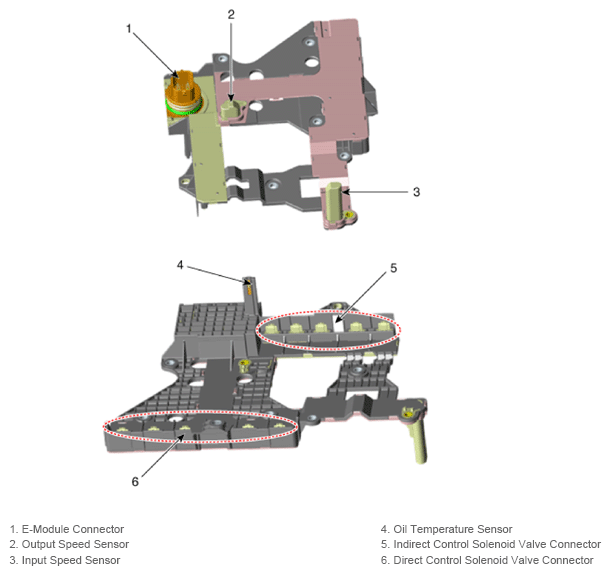 1
2
3
4
5
6

1. E-Module Connector
2. Output Speed Sensor
3. Input Speed Sensor

4. Oil Temperature Sensor
5. Indirect Control Solenoid Valve Connector
6. Direct Control Solenoid Valve Connector