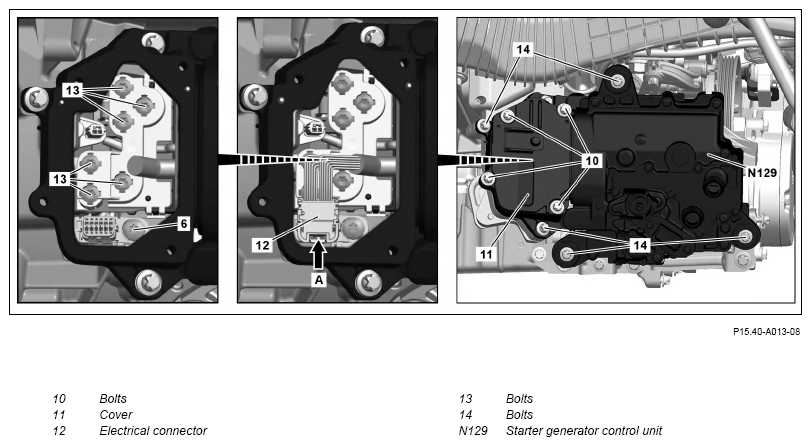 13
13
6
12
A
14
10
N129
11
14

P15.40-A013-08

10 Bolts
11 Cover
12 Electrical connector

13 Bolts
14 Bolts
N129 Starter generator control unit