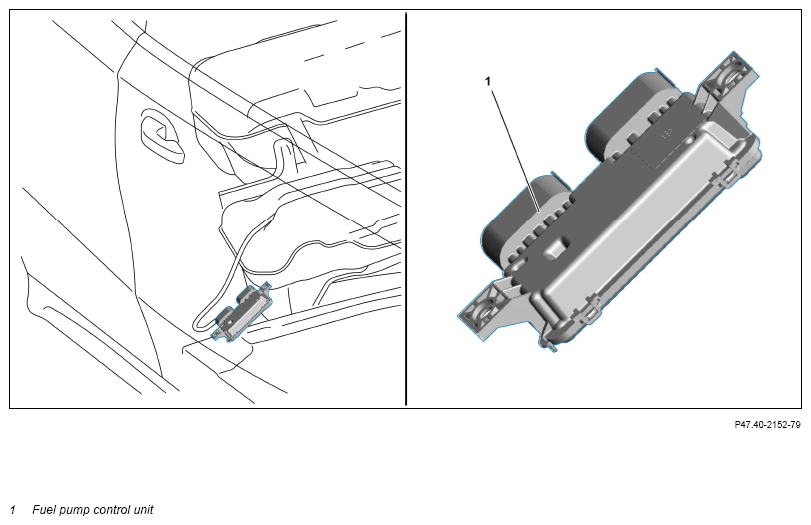 1

P47.40-2152-79

1 Fuel pump control unit