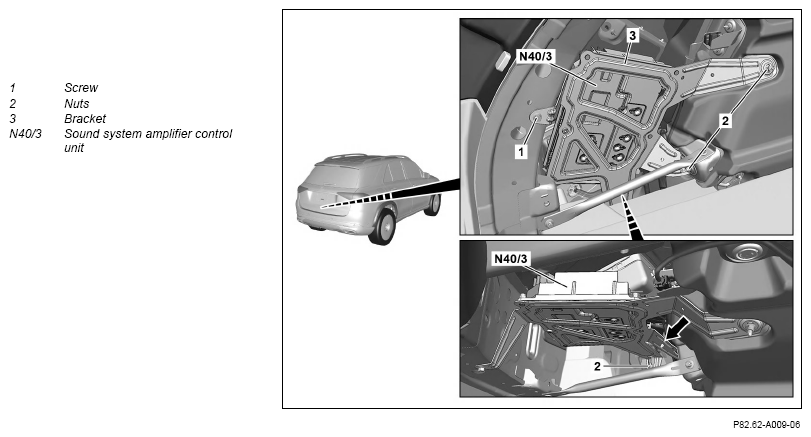 1 Screw
2 Nuts
3 Bracket
N40/3 Sound system amplifier control unit

3
N40/3
2
1

N40/3
2

P82.62-A009-06