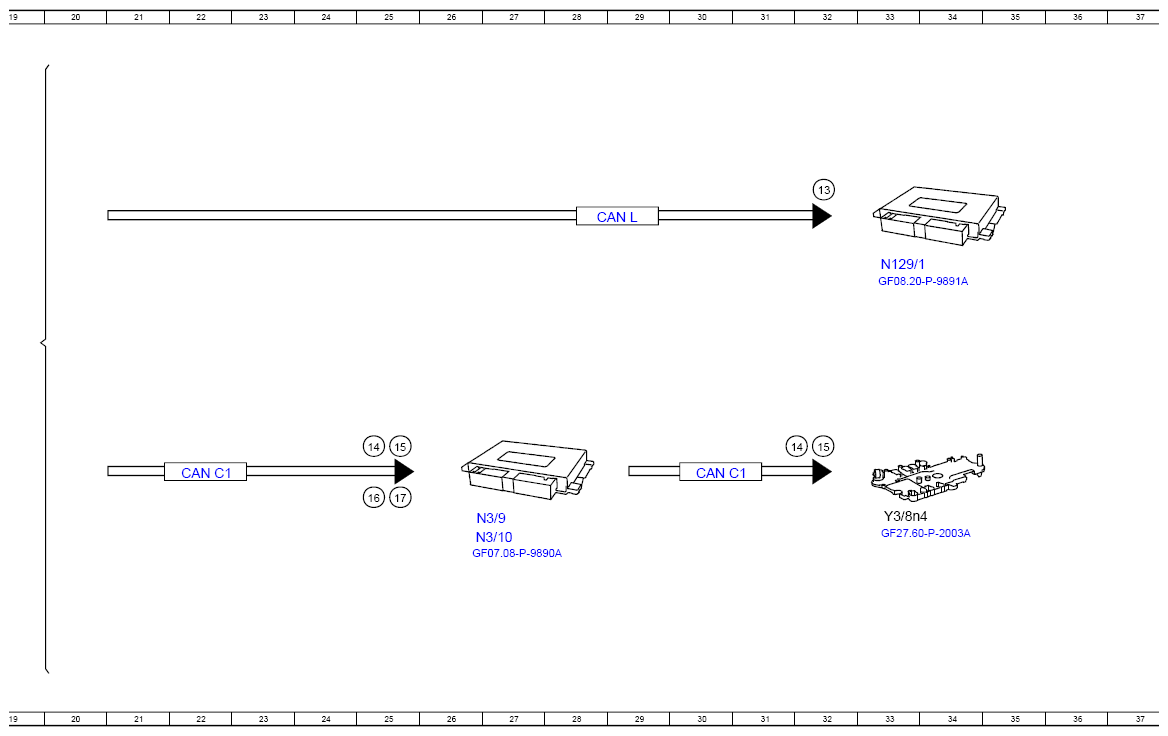 19 20 21 22 23 24 25 26 27 28 29 30 31 32 33 34 35 36 37

CAN L
13
N129/1
GF08.20-P-9891A

CAN C1
14 15
16 17
N3/9
N3/10
GF07.08-P-9890A

CAN C1
14 15
Y3/8n4
GF27.60-P-2003A

19 20 21 22 23 24 25 26 27 28 29 30 31 32 33 34 35 36 37