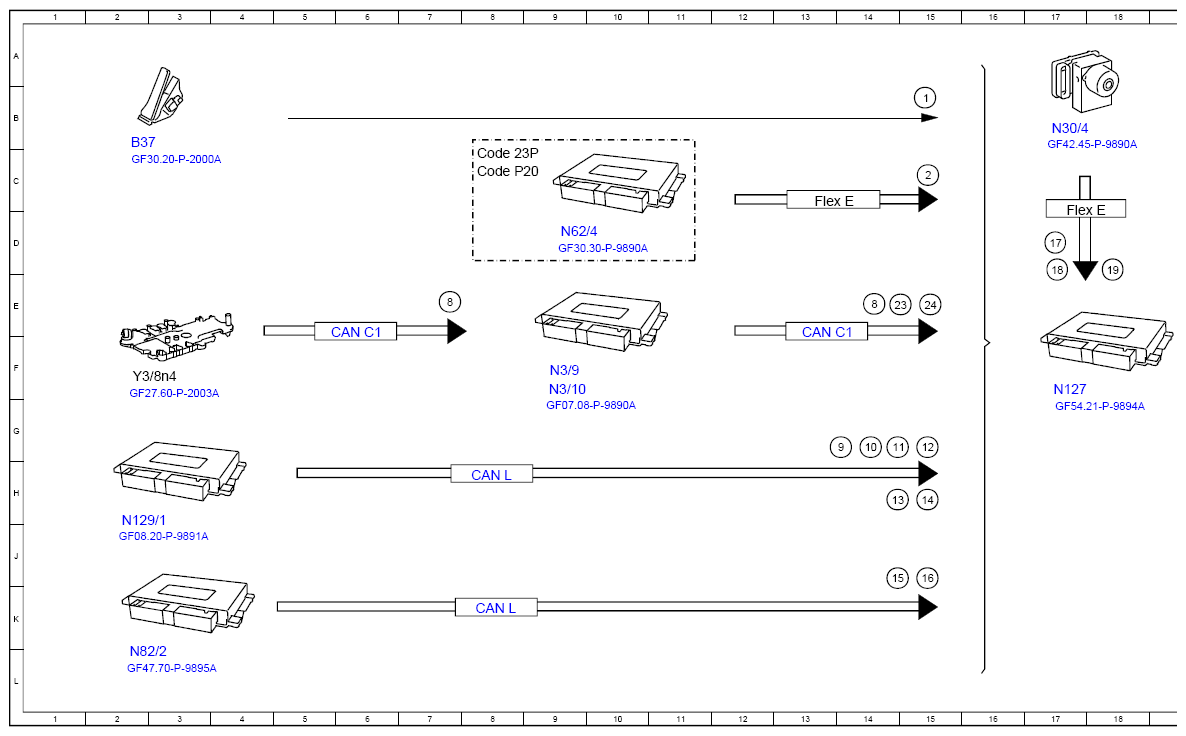 1 2 3 4 5 6 7 8 9 10 11 12 13 14 15 16 17 18

A
B
C
D
E
F
G
H
J
K
L

B37
GF30.20-P-2000A

1

Code 23P
Code P20

N62/4
GF30.30-P-9890A

Flex E

2

N30/4
GF42.45-P-9890A

Flex E

17
18
19

Y3/8n4
GF27.60-P-2003A

CAN C1

8

N3/9
N3/10
GF07.08-P-9890A

CAN C1

8 23 24

N127
GF54.21-P-9894A

N129/1
GF08.20-P-9891A

CAN L

9 10 11 12
13 14

N82/2
GF47.70-P-9895A

CAN L

15 16

1 2 3 4 5 6 7 8 9 10 11 12 13 14 15 16 17 18