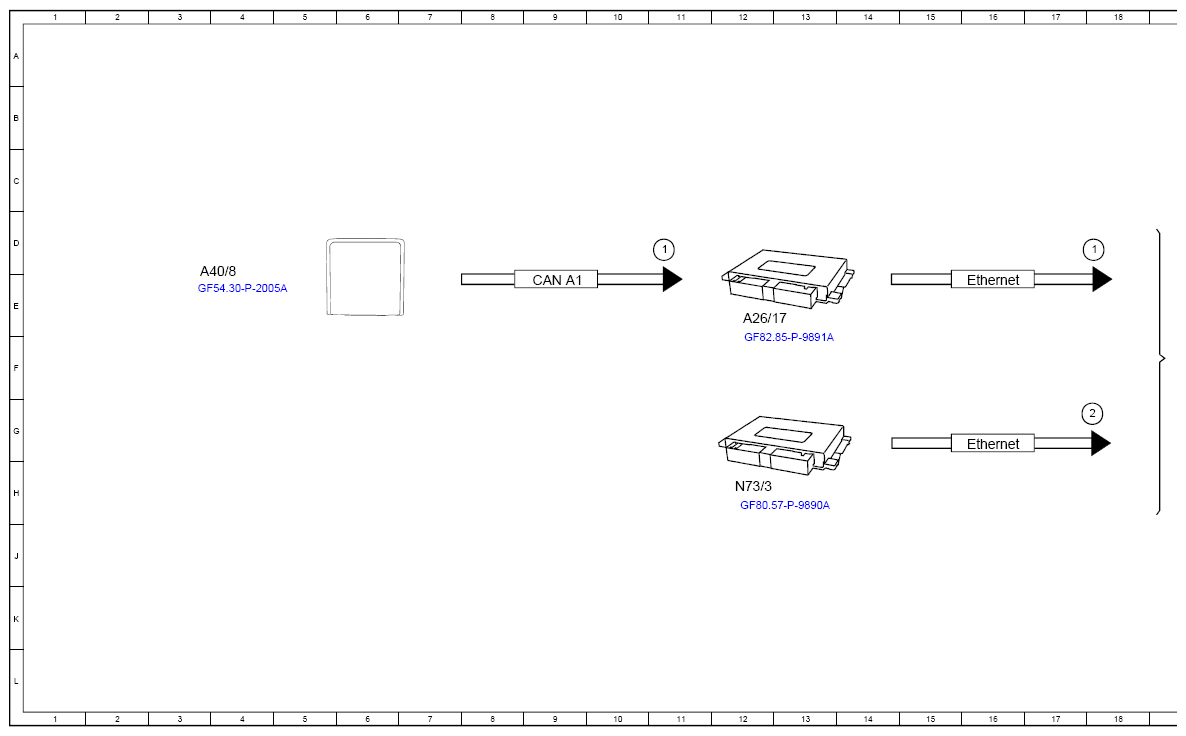 1 2 3 4 5 6 7 8 9 10 11 12 13 14 15 16 17 18

A
B
C
D
E
F
G
H
J
K
L

A40/8
GF54.30-P-2005A

CAN A1

1

A26/17
GF82.85-P-9891A

Ethernet

1

N73/3
GF80.57-P-9890A

Ethernet

2

1 2 3 4 5 6 7 8 9 10 11 12 13 14 15 16 17 18