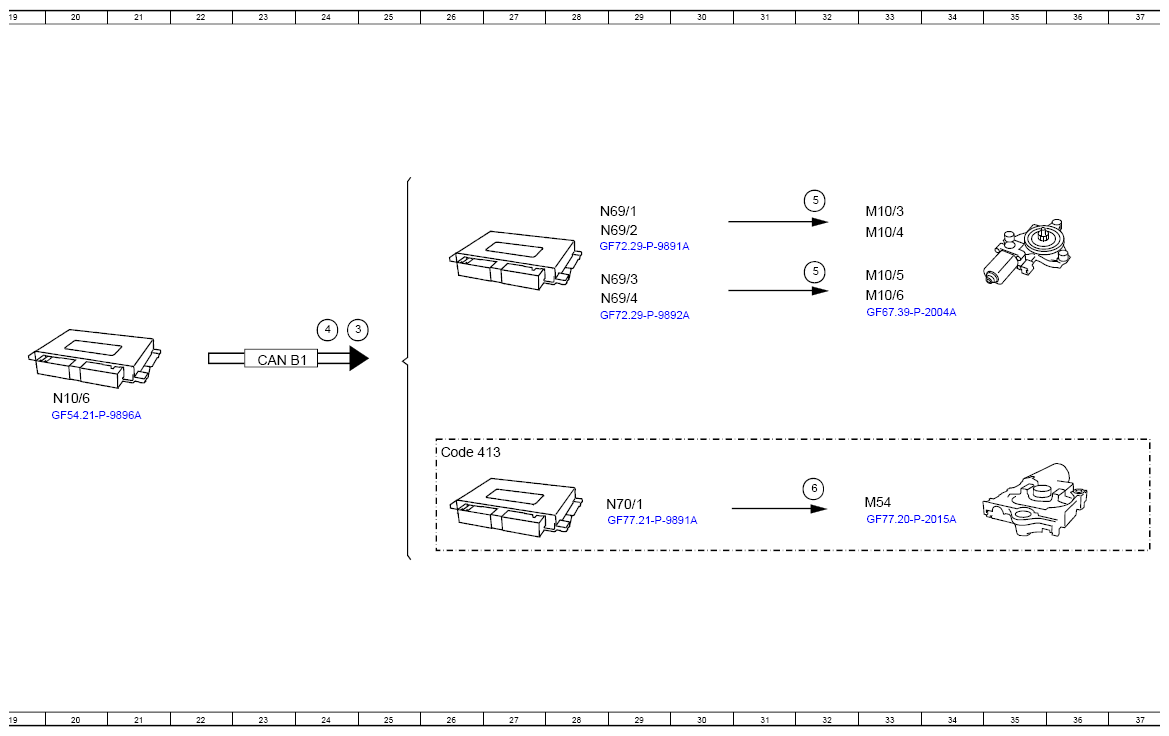 19 20 21 22 23 24 25 26 27 28 29 30 31 32 33 34 35 36 37

N10/6
GF54.21-P-9896A

4 3
CAN B1

N69/1
N69/2
GF72.29-P-9891A

5

M10/3
M10/4

N69/3
N69/4
GF72.29-P-9892A

5

M10/5
M10/6
GF67.39-P-2004A

Code 413

N70/1
GF77.21-P-9891A

6

M54
GF77.20-P-2015A

19 20 21 22 23 24 25 26 27 28 29 30 31 32 33 34 35 36 37