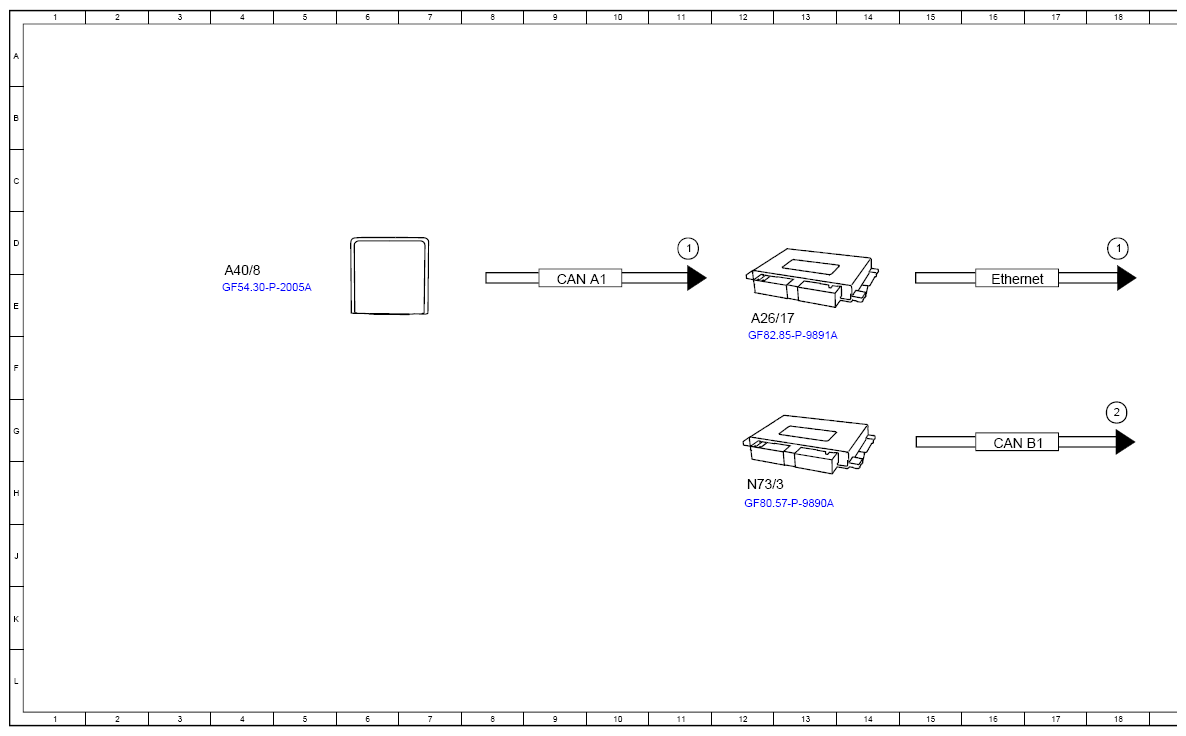 1 2 3 4 5 6 7 8 9 10 11 12 13 14 15 16 17 18

A
B
C
D
E
F
G
H
J
K
L

A40/8
GF54.30-P-2005A

CAN A1

1

A26/17
GF82.85-P-9891A

Ethernet

1

N73/3
GF80.57-P-9890A

CAN B1

2

1 2 3 4 5 6 7 8 9 10 11 12 13 14 15 16 17 18