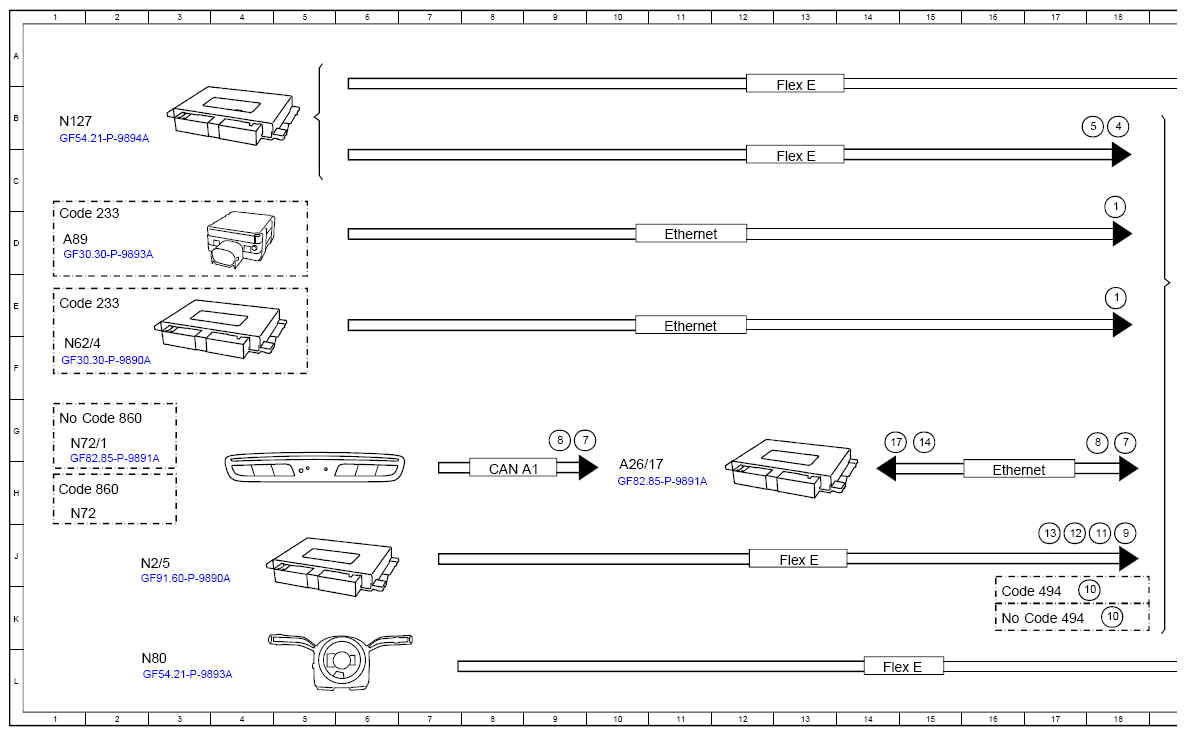 1 2 3 4 5 6 7 8 9 10 11 12 13 14 15 16 17 18

A
B
C
D
E
F
G
H
J
K
L

N127
GF54.21-P-9894A

Flex E

Flex E
5 4

Code 233
A89
GF30.30-P-9893A

Ethernet
1

Code 233
N62/4
GF30.30-P-9890A

Ethernet
1

No Code 860
N72/1
GF82.85-P-9891A

Code 860
N72

8 7
CAN A1

A26/17
GF82.85-P-9891A

17 14
Ethernet
8 7

N2/5
GF91.60-P-9890A

Flex E
13 12 11 9

Code 494 10
No Code 494 10

N80
GF54.21-P-9893A

Flex E

1 2 3 4 5 6 7 8 9 10 11 12 13 14 15 16 17 18