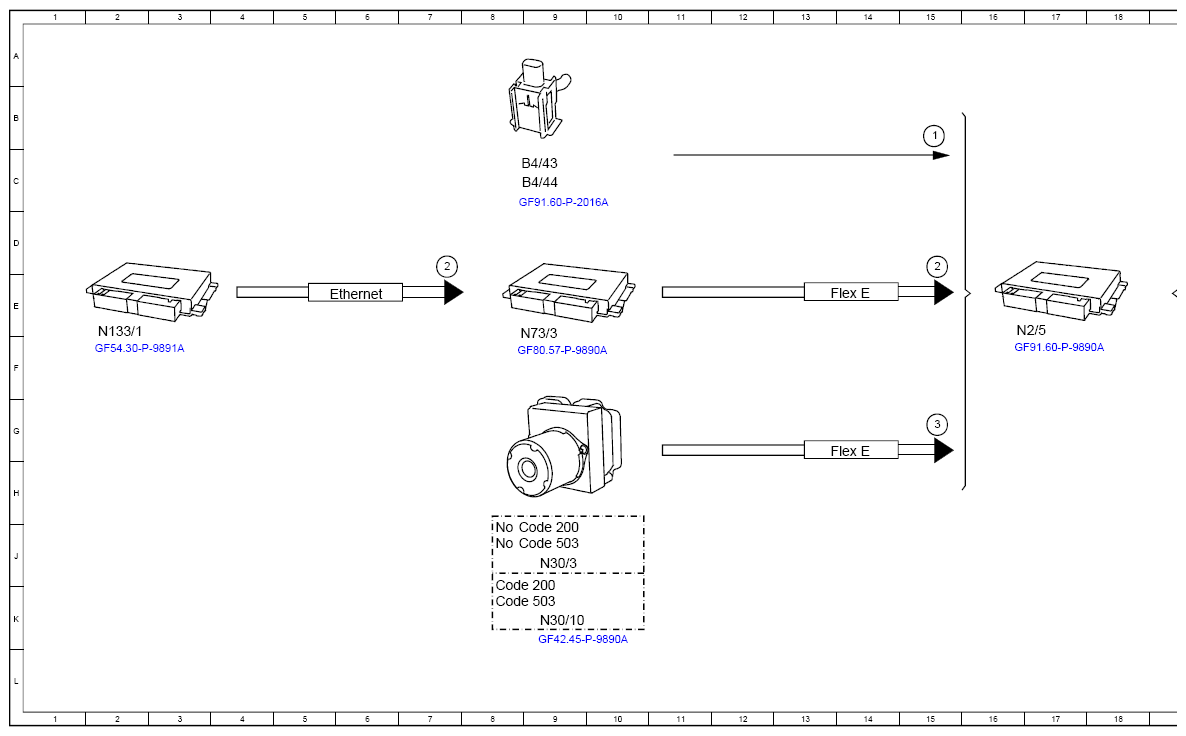 1 2 3 4 5 6 7 8 9 10 11 12 13 14 15 16 17 18

A
B
C
D
E
F
G
H
J
K
L

B4/43
B4/44
GF91.60-P-2016A

1

N133/1
GF54.30-P-9891A

Ethernet

2

N73/3
GF80.57-P-9890A

Flex E

2

N2/5
GF91.60-P-9890A

Flex E

3

No Code 200
No Code 503
N30/3

Code 200
Code 503
N30/10
GF42.45-P-9890A

1 2 3 4 5 6 7 8 9 10 11 12 13 14 15 16 17 18