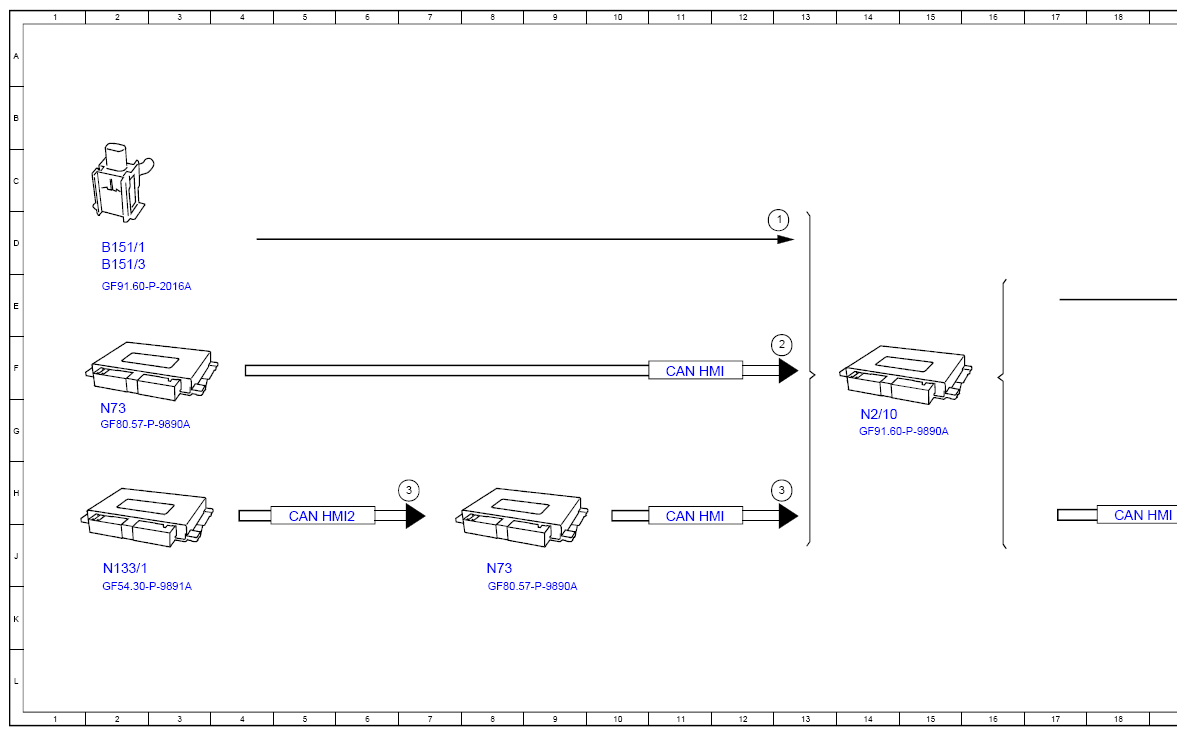 1 2 3 4 5 6 7 8 9 10 11 12 13 14 15 16 17 18

A
B
C
D
E
F
G
H
J
K
L

B151/1
B151/3
GF91.60-P-2016A

1

N73
GF80.57-P-9890A

CAN HMI

2

N2/10
GF91.60-P-9890A

N133/1
GF54.30-P-9891A

CAN HMI2

3

N73
GF80.57-P-9890A

CAN HMI

3

CAN HMI

1 2 3 4 5 6 7 8 9 10 11 12 13 14 15 16 17 18