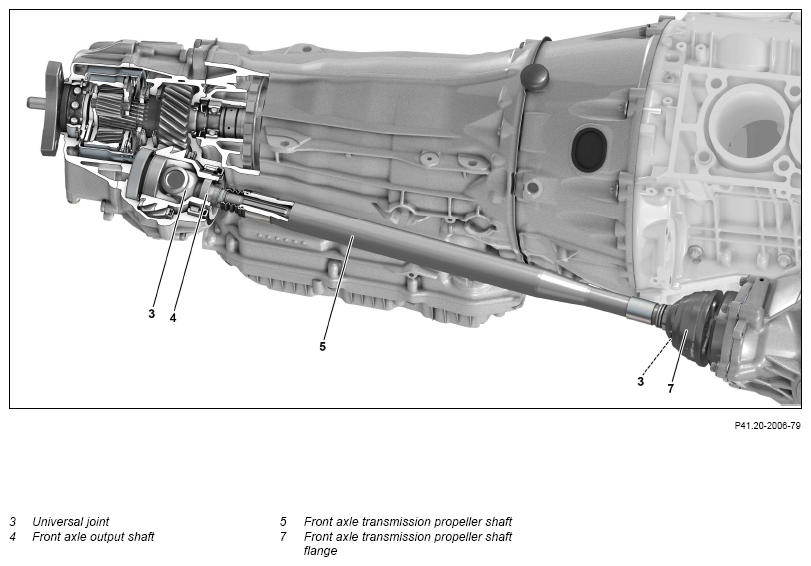 3

4

5

3

7

P41.20-2006-79

3 Universal joint
4 Front axle output shaft

5 Front axle transmission propeller shaft
7 Front axle transmission propeller shaft flange