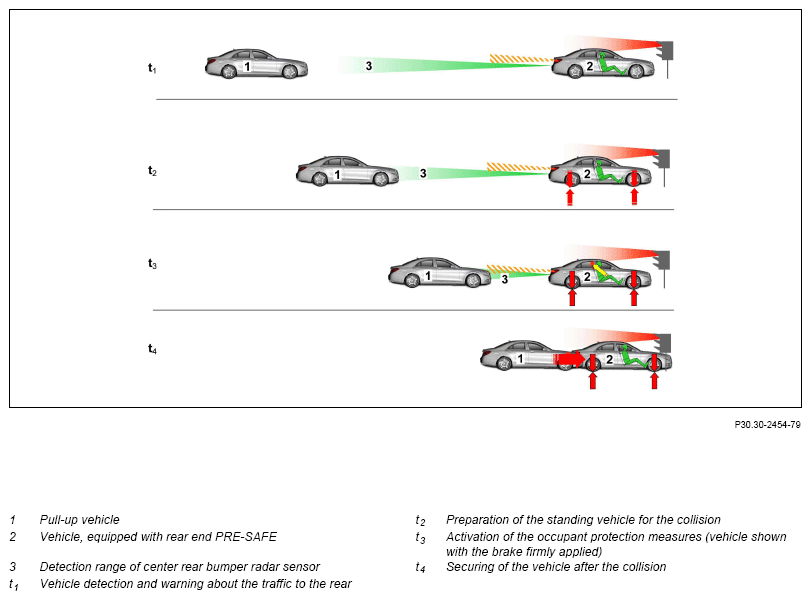 $t_1$

1

3

2

$t_2$

1

3

2

$t_3$

1

3

2

$t_4$

1

2

P30.30-2454-79

1 Pull-up vehicle

2 Vehicle, equipped with rear end PRE-SAFE

3 Detection range of center rear bumper radar sensor

$t_1$ Vehicle detection and warning about the traffic to the rear

$t_2$ Preparation of the standing vehicle for the collision

$t_3$ Activation of the occupant protection measures (vehicle shown with the brake firmly applied)

$t_4$ Securing of the vehicle after the collision