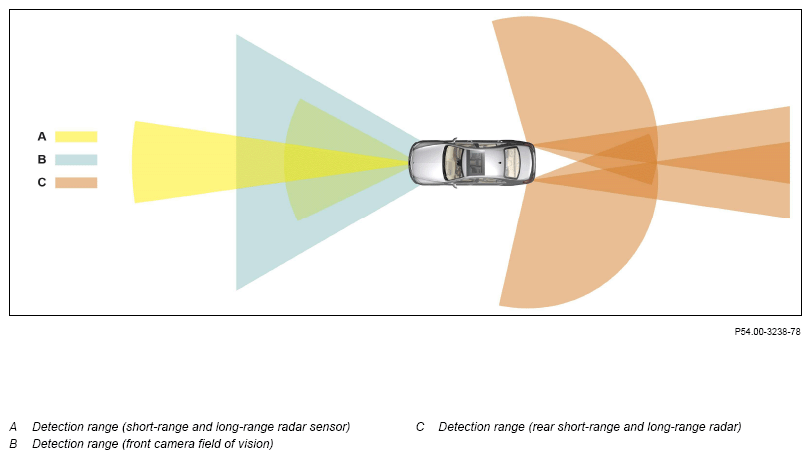 A
B
C

P54.00-3238-78

A Detection range (short-range and long-range radar sensor)
B Detection range (front camera field of vision)

C Detection range (rear short-range and long-range radar)