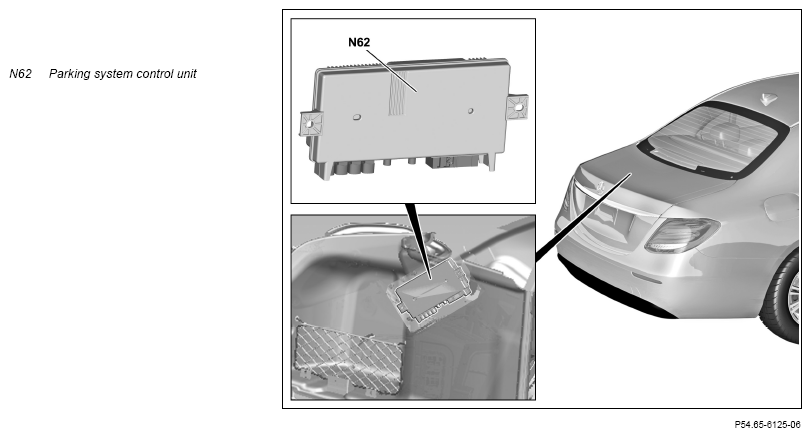 N62 Parking system control unit

N62

P54.65-6125-06