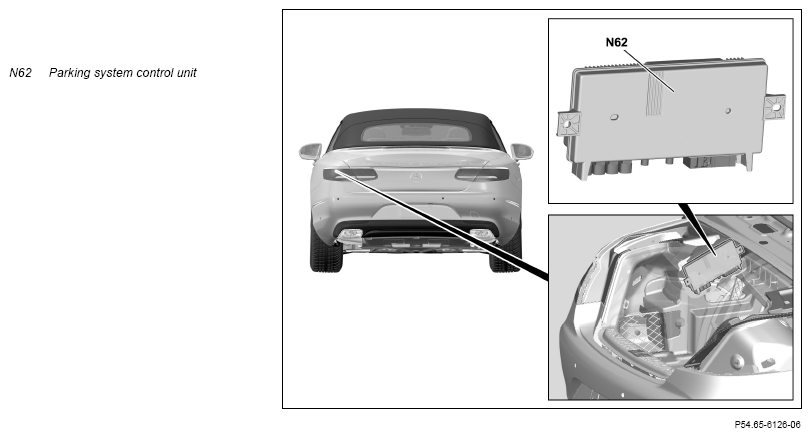 N62 Parking system control unit

N62

P54.65-6126-06