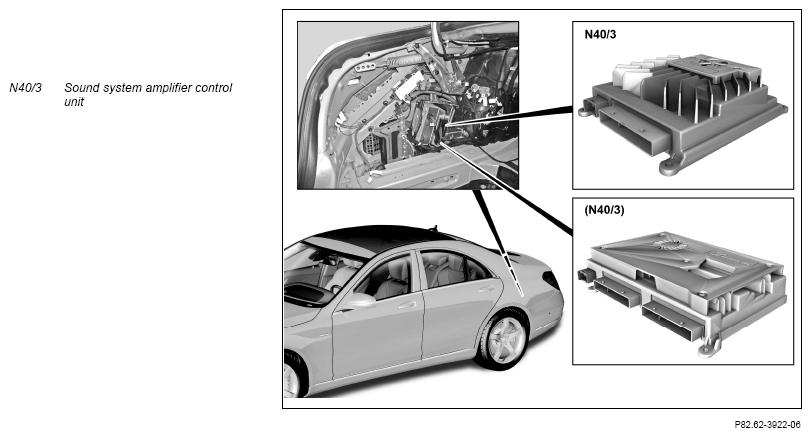 N40/3 Sound system amplifier control unit

N40/3

(N40/3)

P82.62-3922-06